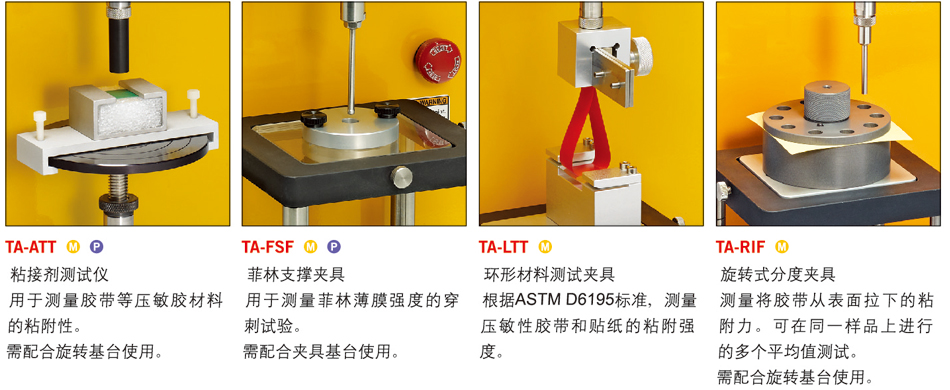 TA-ATT M P
粘接剂测试仪
用于测量胶带等压敏胶材料的粘附性。
需配合旋转基台使用。

TA-FSF M P
菲林支撑夹具
用于测量菲林薄膜强度的穿刺试验。
需配合夹具基台使用。

TA-LTT M
环形材料测试夹具
根据ASTM D6195标准，测量压敏性胶带和贴纸的粘附强度。

TA-RIF M
旋转式分度夹具
测量将胶带从表面拉下的粘附力。可在同一样品上进行的多个平均值测试。
需配合旋转基台使用。