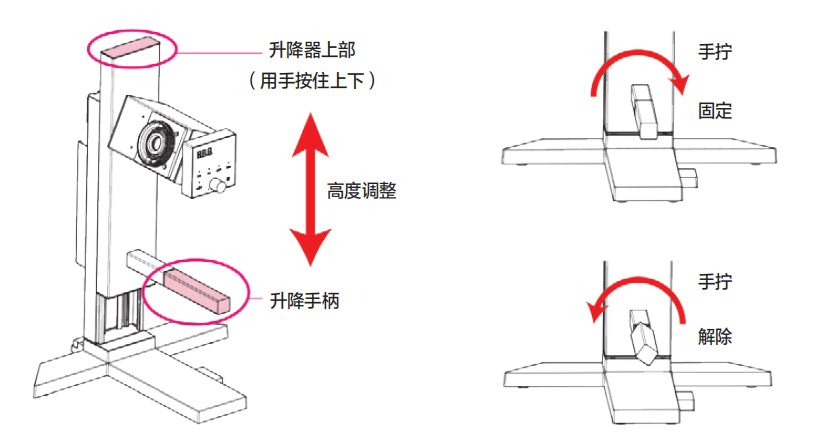 升降器上部
（用手按住上下）

高度调整

升降手柄

手拧
固定

手拧
解除